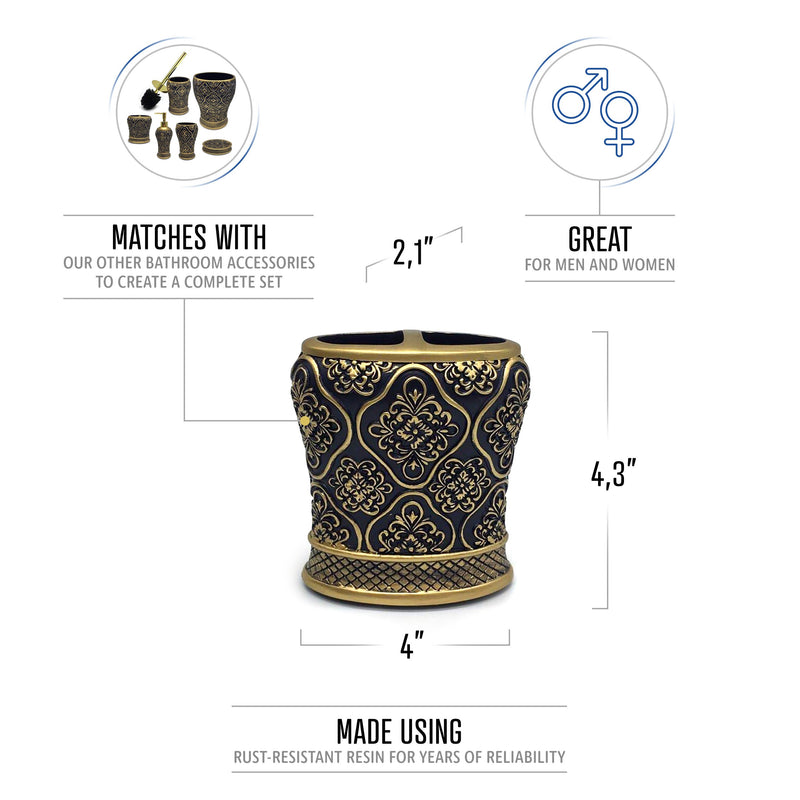 MATCHES WITH
OUR OTHER BATHROOM ACCESSORIES TO CREATE A COMPLETE SET

2,1"

GREAT
FOR MEN AND WOMEN

4,3"

4"

MADE USING
RUST-RESISTANT RESIN FOR YEARS OF RELIABILITY